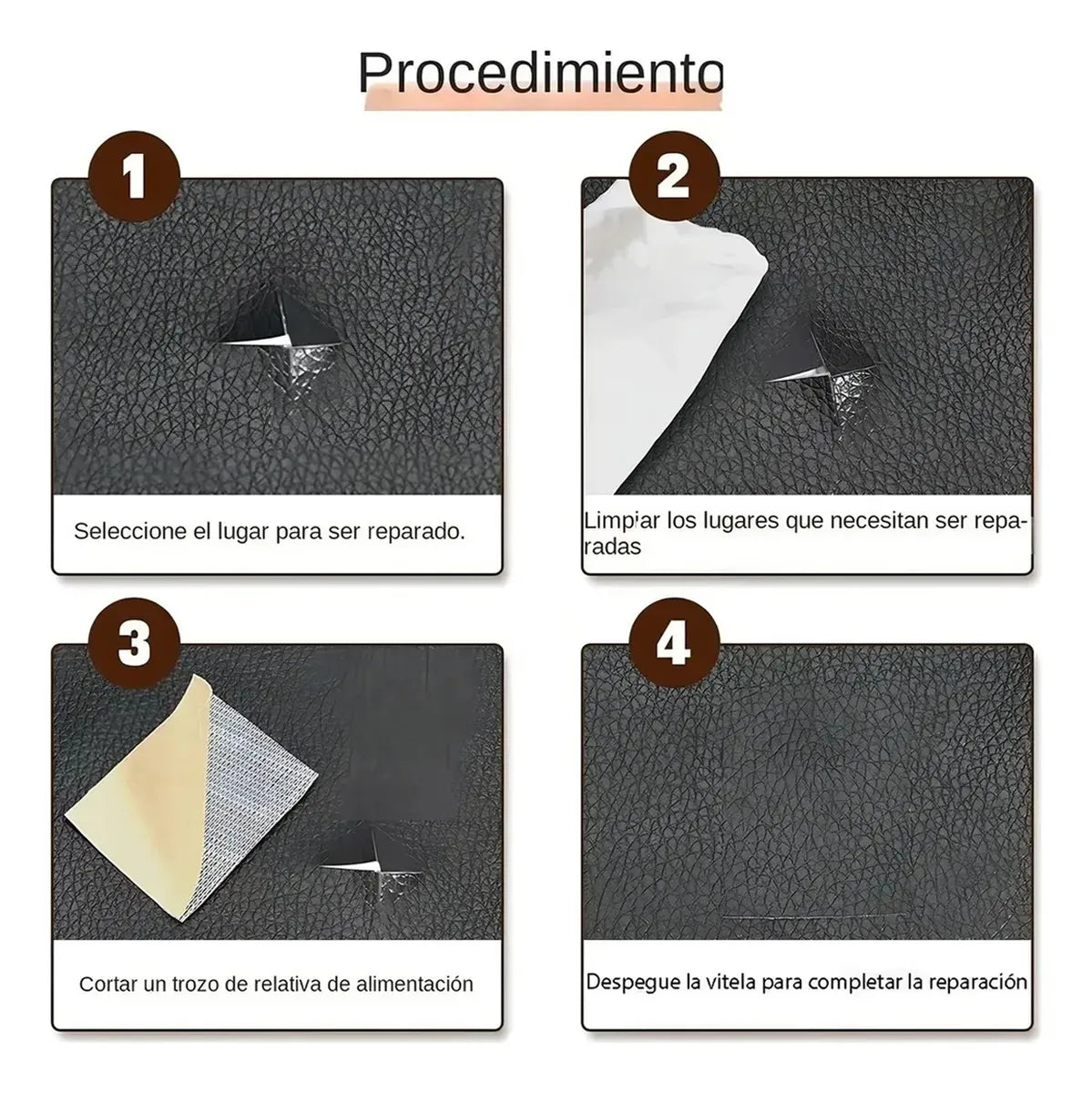 Procedimiento

1

Seleccione el lugar para ser reparado.

2

Limpiar los lugares que necesitan ser reparadas

3

Cortar un trozo de relativa de alimentación

4

Despegue la vitela para completar la reparación